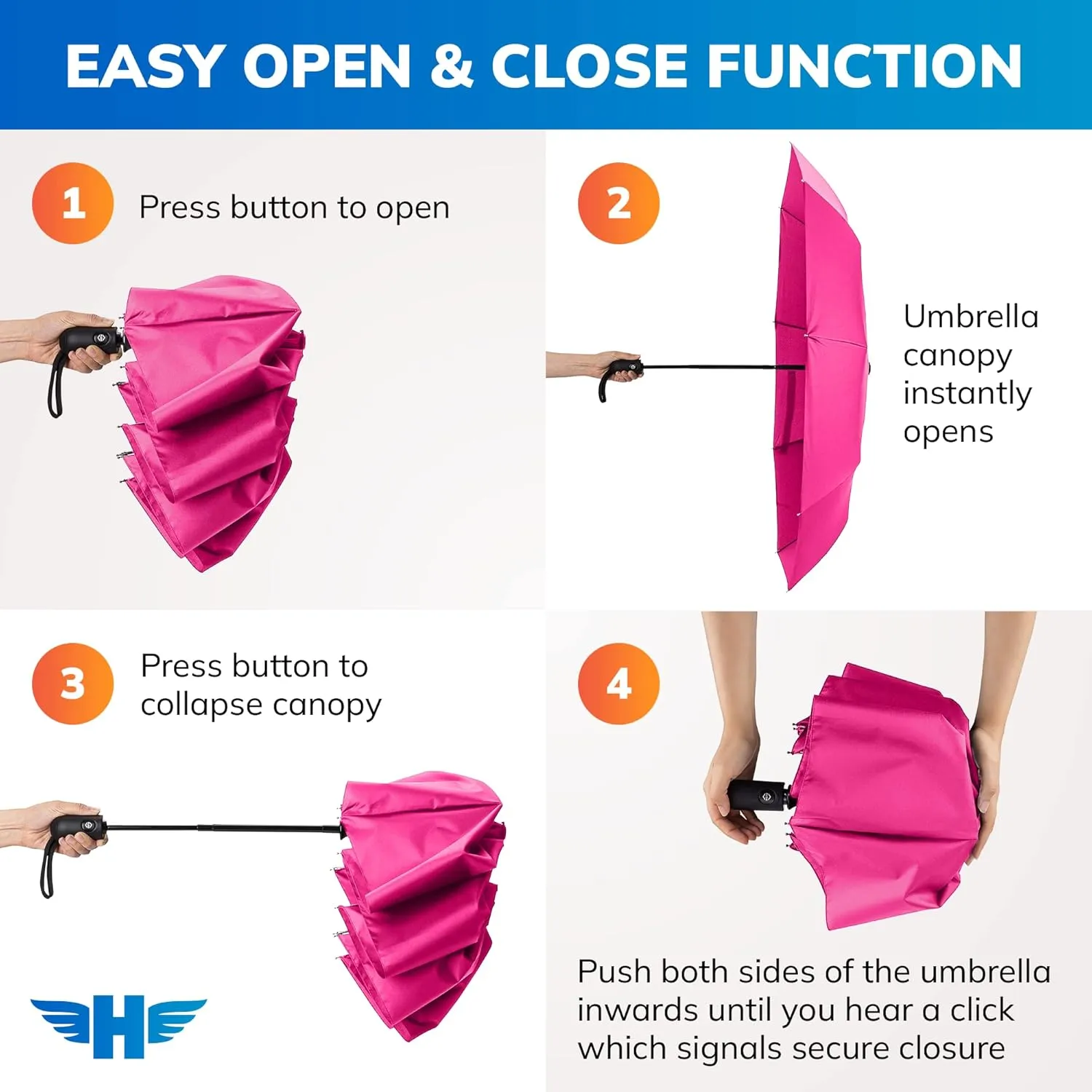 EASY OPEN & CLOSE FUNCTION

1 Press button to open

2

Umbrella canopy instantly opens

3 Press button to collapse canopy

4

Push both sides of the umbrella inwards until you hear a click which signals secure closure

H