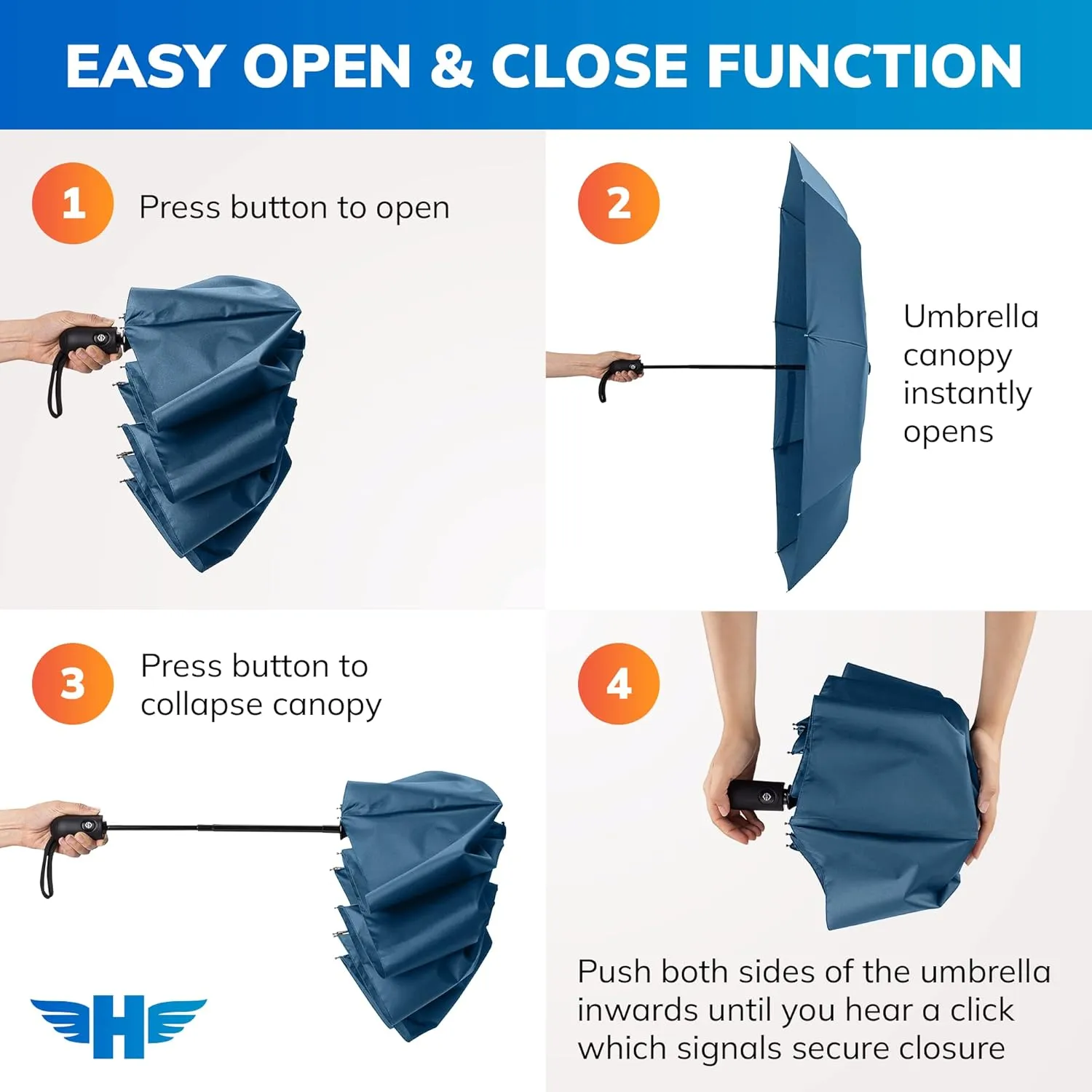 EASY OPEN & CLOSE FUNCTION

1 Press button to open

2

Umbrella canopy instantly opens

3 Press button to collapse canopy

4

Push both sides of the umbrella inwards until you hear a click which signals secure closure

H